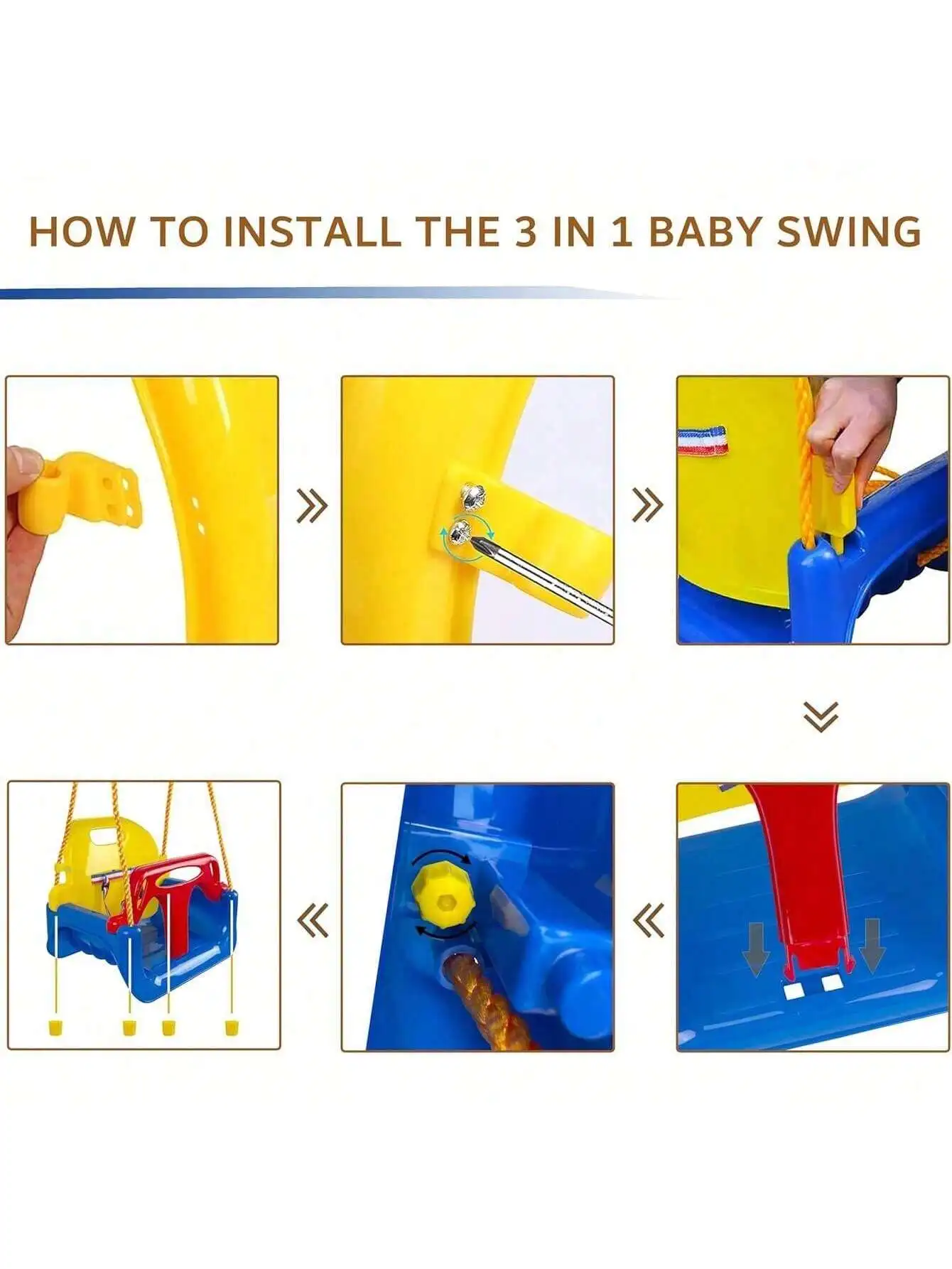 HOW TO INSTALL THE 3 IN 1 BABY SWING